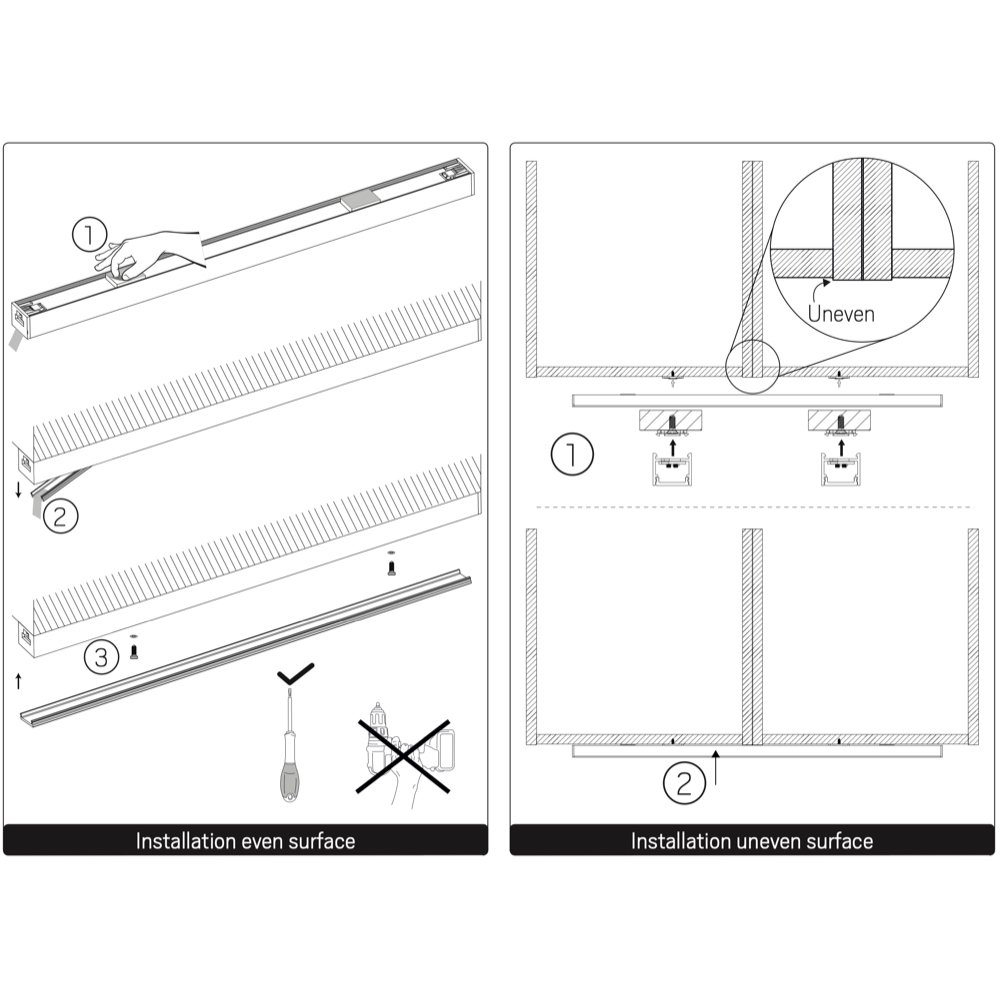 1

2

3

Installation even surface

Uneven

1

2

Installation uneven surface