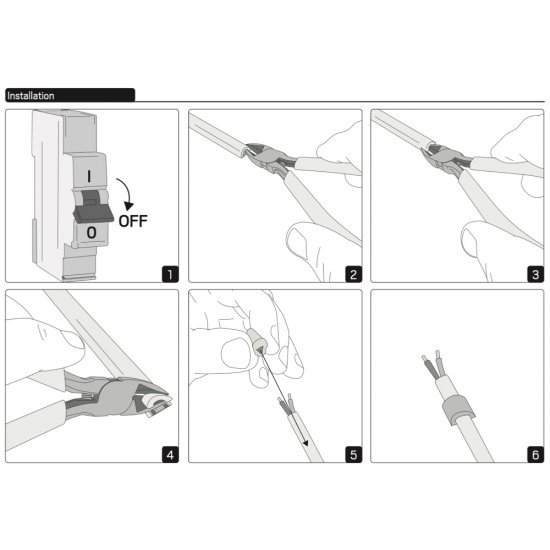 Installation

I
OFF
O
1

2

3

4

5

6