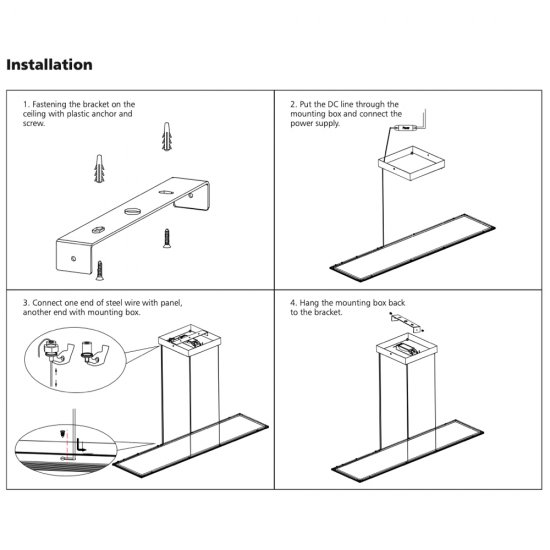 Installation

1. Fastening the bracket on the ceiling with plastic anchor and screw.

2. Put the DC line through the mounting box and connect the power supply.

3. Connect one end of steel wire with panel, another end with mounting box.

4. Hang the mounting box back to the bracket.