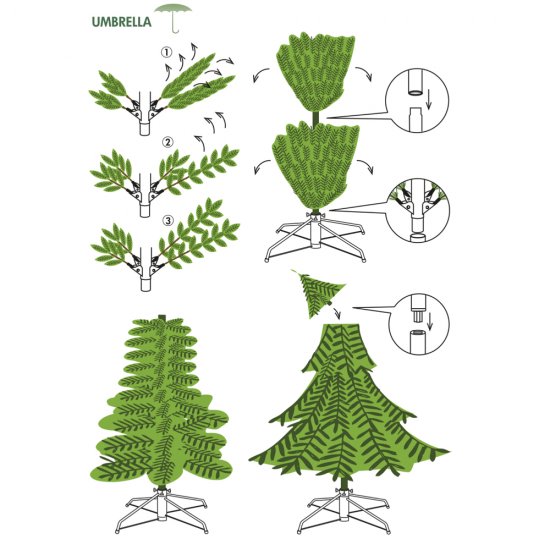 UMBRELLA

①

②

③