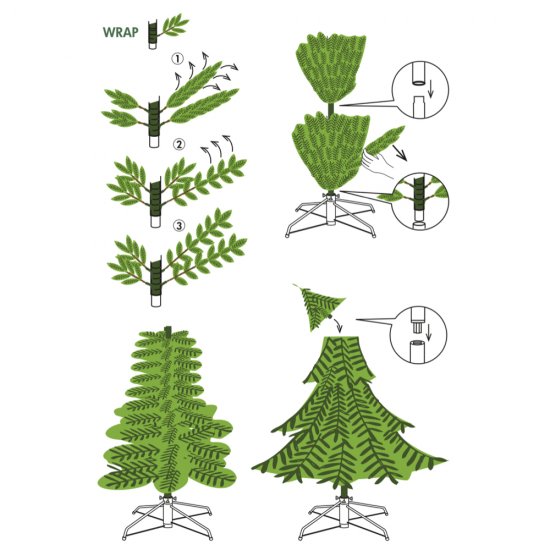 WRAP

1

2

3