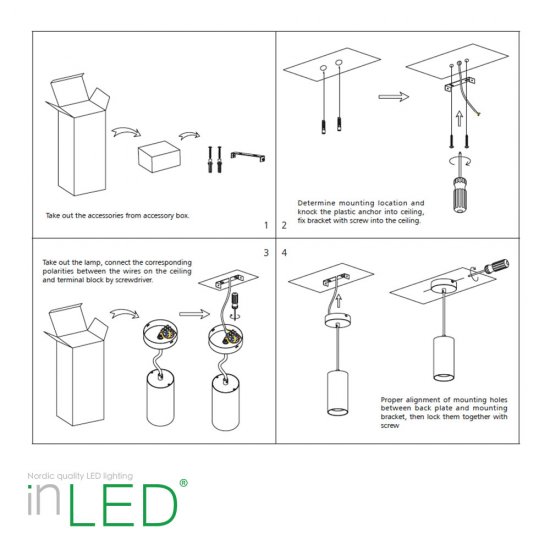 Take out the accessories from accessory box.

1

2

Determine mounting location and knock the plastic anchor into ceiling, fix bracket with screw into the ceiling.

3

Take out the lamp, connect the corresponding polarities between the wires on the ceiling and terminal block by screwdriver.

4

Proper alignment of mounting holes between back plate and mounting bracket, then lock them together with screw

Nordic quality LED lighting

inLED®