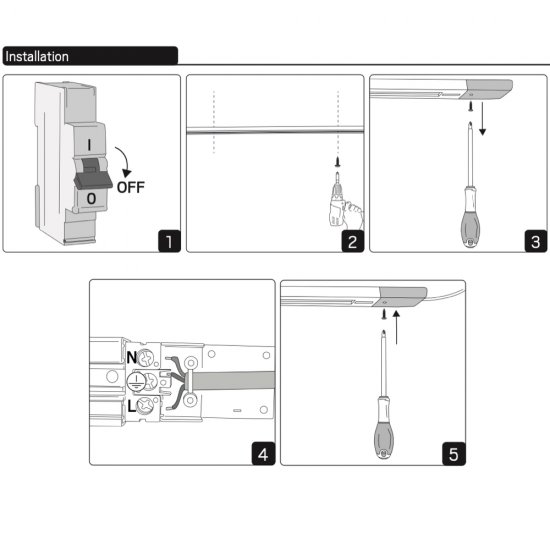 Installation

I
OFF
O
1

2

3

N
L
4

5