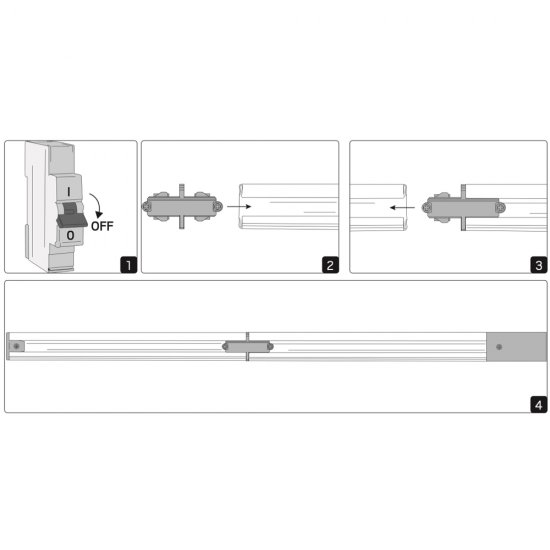 I
OFF
0
1
2
3
4