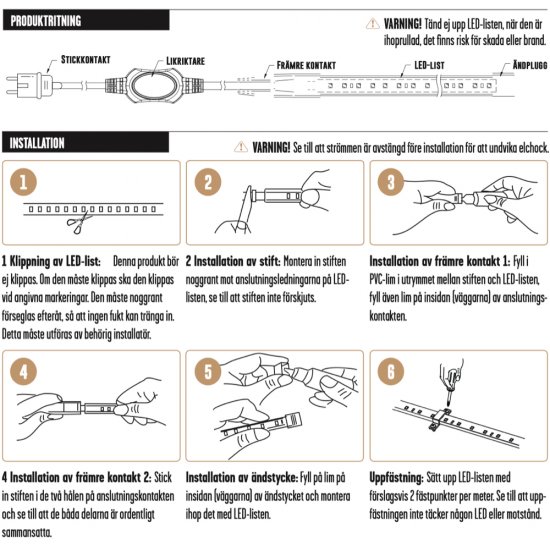 PRODUKTRITNING

VARNING! Tänd ej upp LED-listen, när den är ihoprullad, det finns risk för skada eller brand.

STICKKONTAKT

LIKRIKTARE

FRÄMRE KONTAKT

LED-LIST

ÄNDPLUGG

INSTALLATION

VARNING! Se till att strömmen är avstängd före installation för att undvika elchock.

1

2

3

1 Klippning av LED-list: Denna produkt bör ej klippas. Om den måste klippas ska den klippas vid angivna markeringar. Den måste noggrant förseglas efteråt, så att ingen fukt kan tränga in. Detta måste utföras av behörig installatör.

2 Installation av stift: Montera in stiften noggrant mot anslutningsledningarna på LED-listen, se till att stiften inte förskjuts.

Installation av främre kontakt 1: Fyll i PVC-lim i utrymmet mellan stiften och LED-listen, fyll även lim på insidan (väggarna) av anslutningskontakten.

4

5

6

4 Installation av främre kontakt 2: Stick in stiften i de två hålen på anslutningskontakten och se till att de båda delarna är ordentligt sammansatta.

Installation av ändstycke: Fyll på lim på insidan (väggarna) av ändstycket och montera ihop det med LED-listen.

Uppfästning: Sätt upp LED-listen med förslagsvis 2 fästpunkter per meter. Se till att uppfästningen inte täcker någon LED eller motstånd.