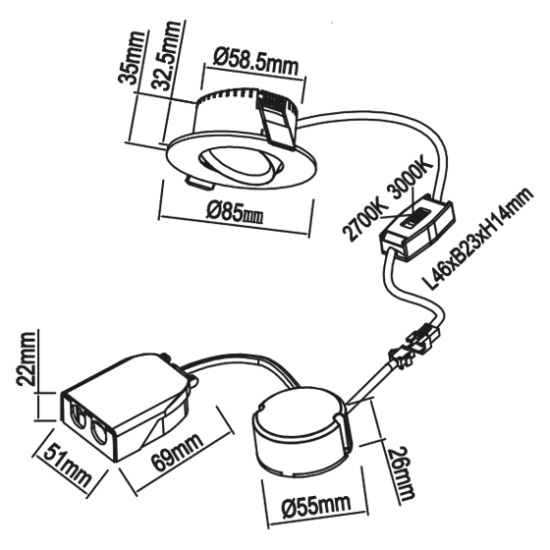 35mm
32.5mm
Ø58.5mm
Ø85mm
2700K 3000K
L46xB23xH14mm
22mm
51mm
69mm
Ø55mm
26mm